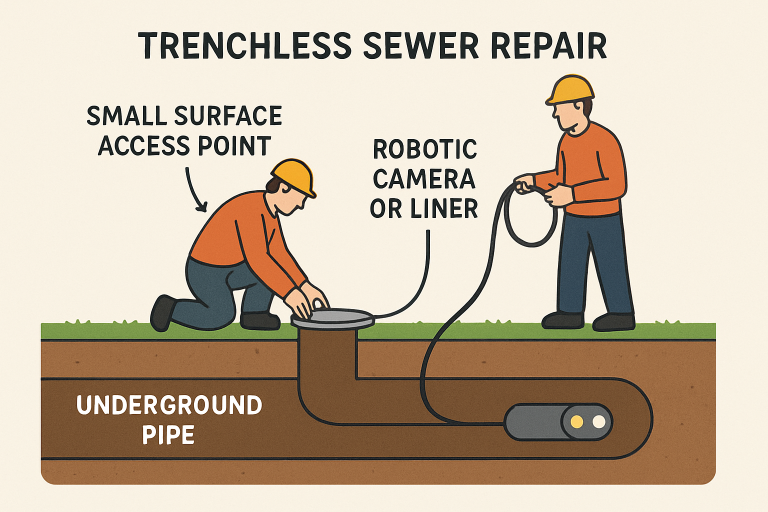 TRENCHLESS SEWER REPAIR

SMALL SURFACE ACCESS POINT

ROBOTIC CAMERA OR LINER

UNDERGROUND PIPE